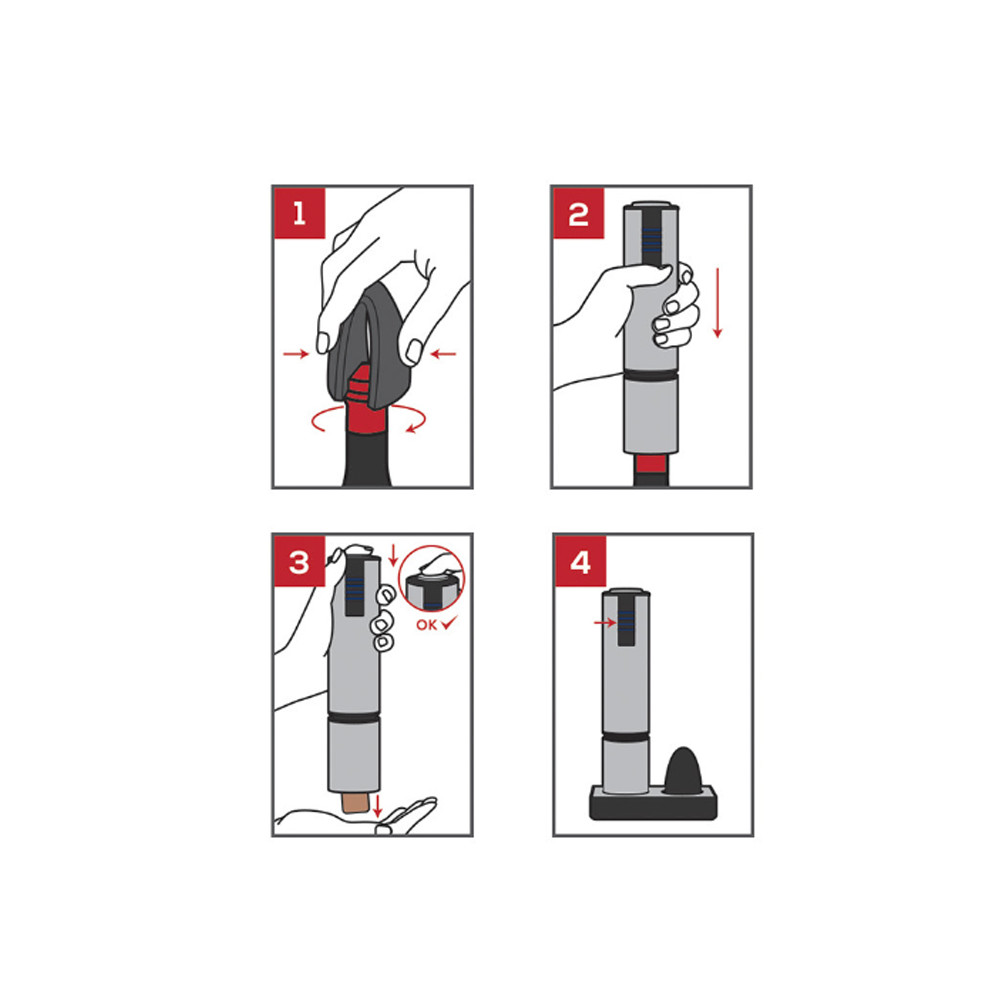 1

2

3

OK ✓

4